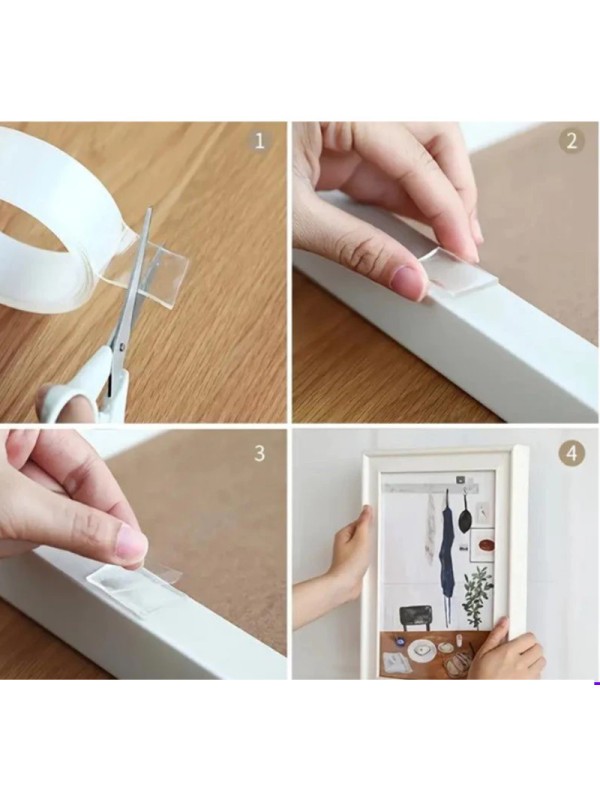 1
2
3
4