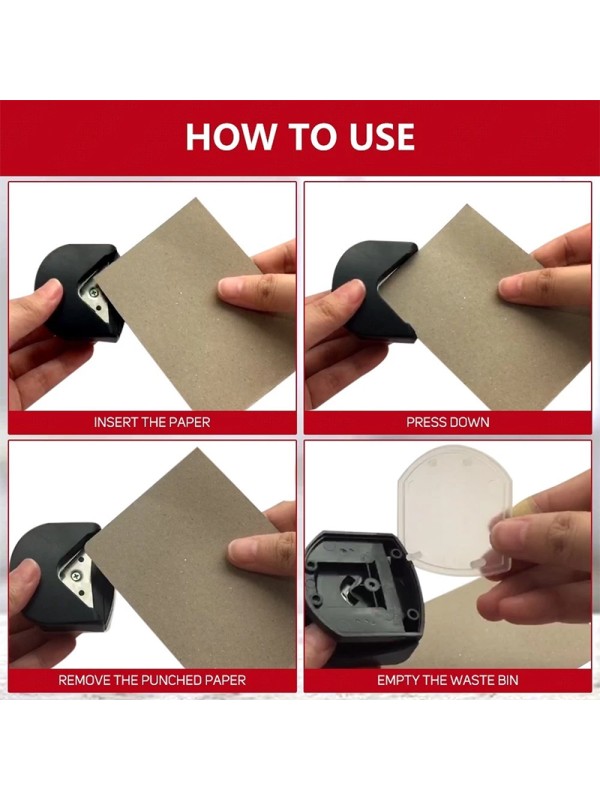 HOW TO USE

INSERT THE PAPER

PRESS DOWN

REMOVE THE PUNCHED PAPER

EMPTY THE WASTE BIN